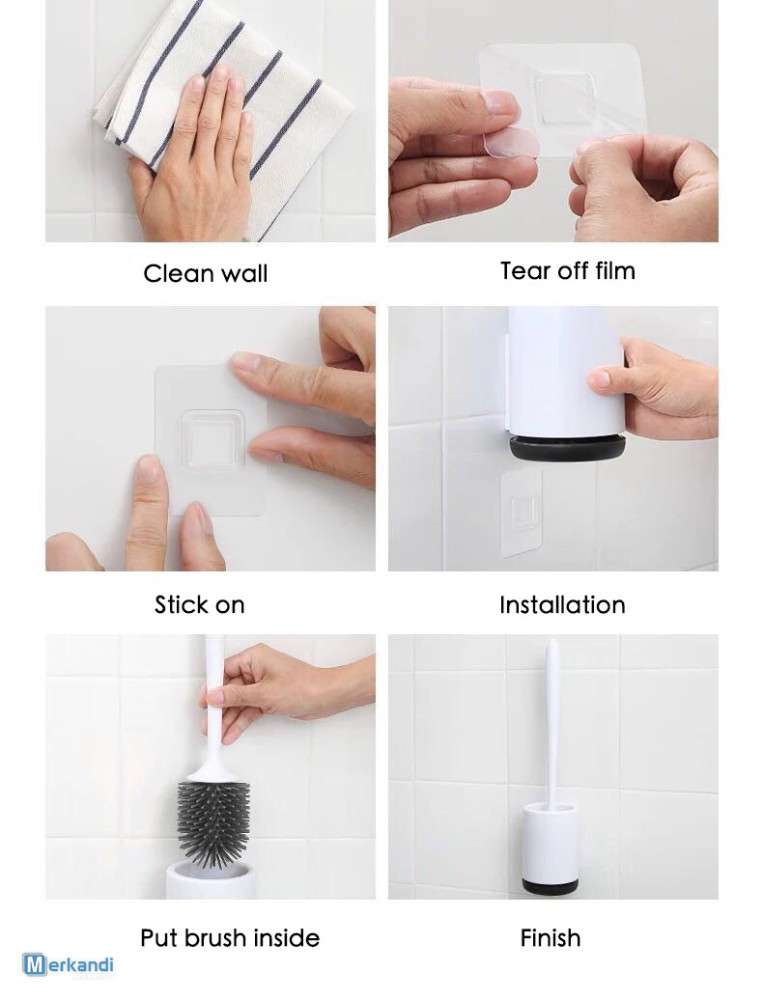 Clean wall

Tear off film

Stick on

Installation

Put brush inside

Finish

Merkandi