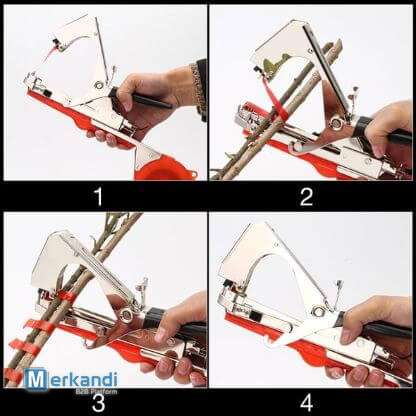 1

2

Merkandi
B2B Platform

3

4