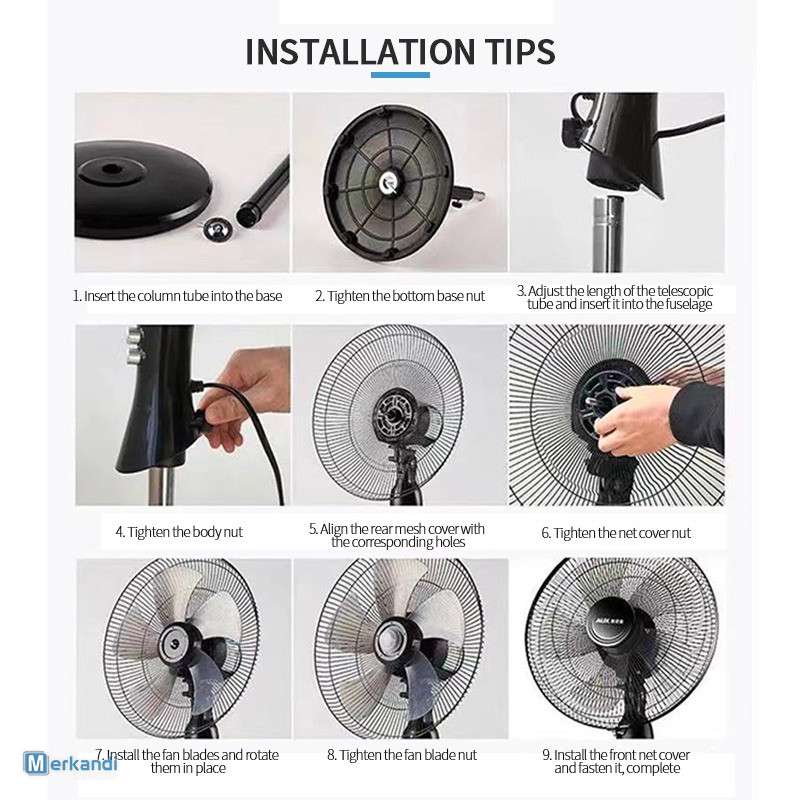 INSTALLATION TIPS

1. Insert the column tube into the base

2. Tighten the bottom base nut

3. Adjust the length of the telescopic tube and insert it into the fuselage

4. Tighten the body nut

5. Align the rear mesh cover with the corresponding holes

6. Tighten the net cover nut

AUX

7. Install the fan blades and rotate them in place

8. Tighten the fan blade nut

9. Install the front net cover and fasten it, complete

Merkandi