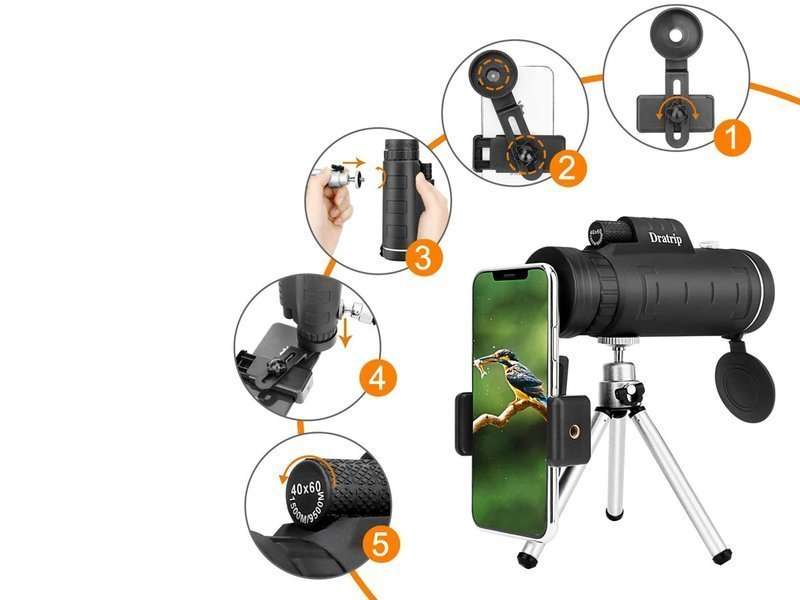 1
2
3
4
40x60
1500M/9500M
5
40x60
Dratrip