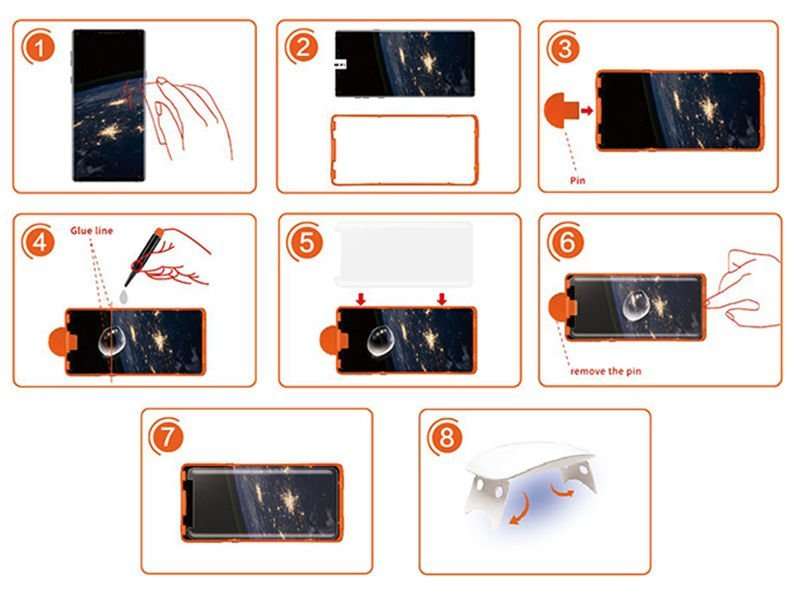 1

2

3

Pin

4

Glue line

5

6

remove the pin

7

8