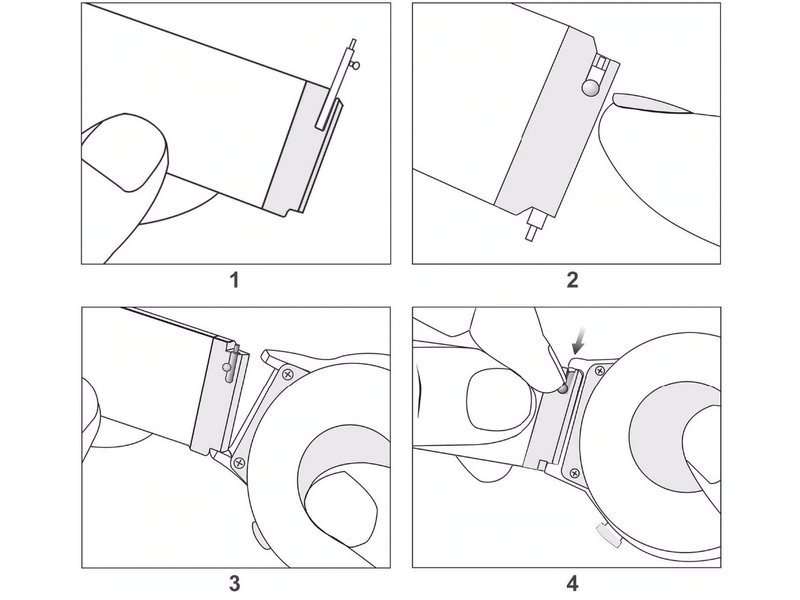 1

2

3

4