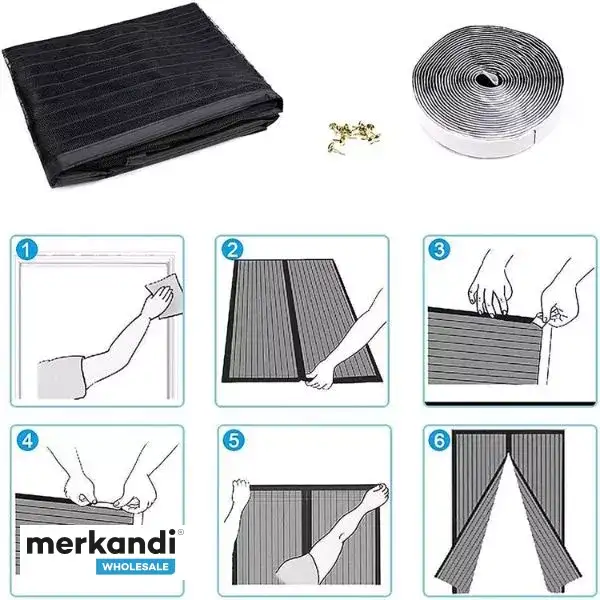 1

2

3

4

5

6

merkandi®
WHOLESALE