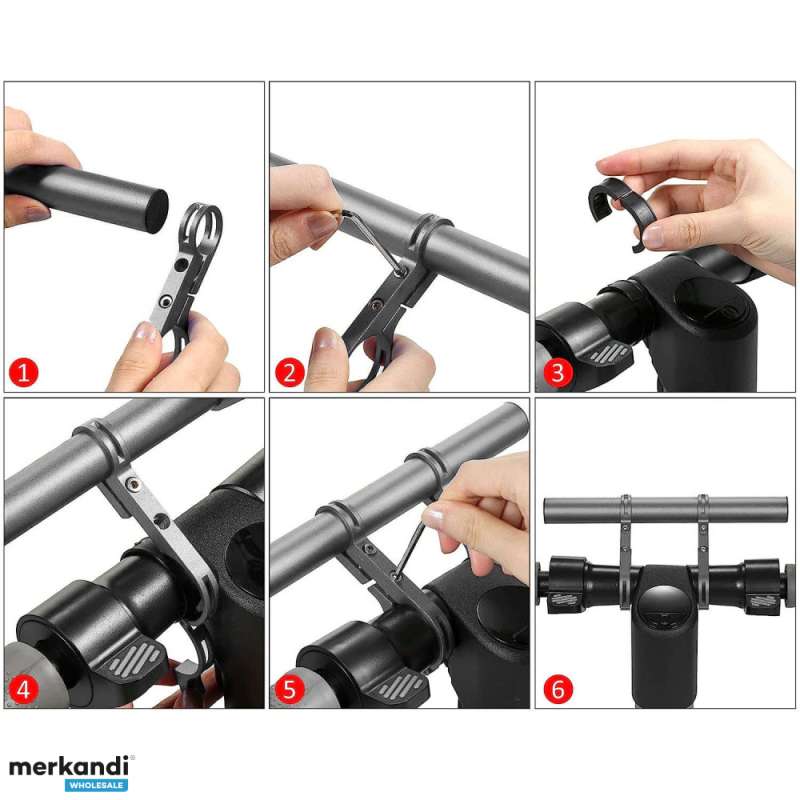 1
2
3
4
5
6
merkandi
WHOLESALE