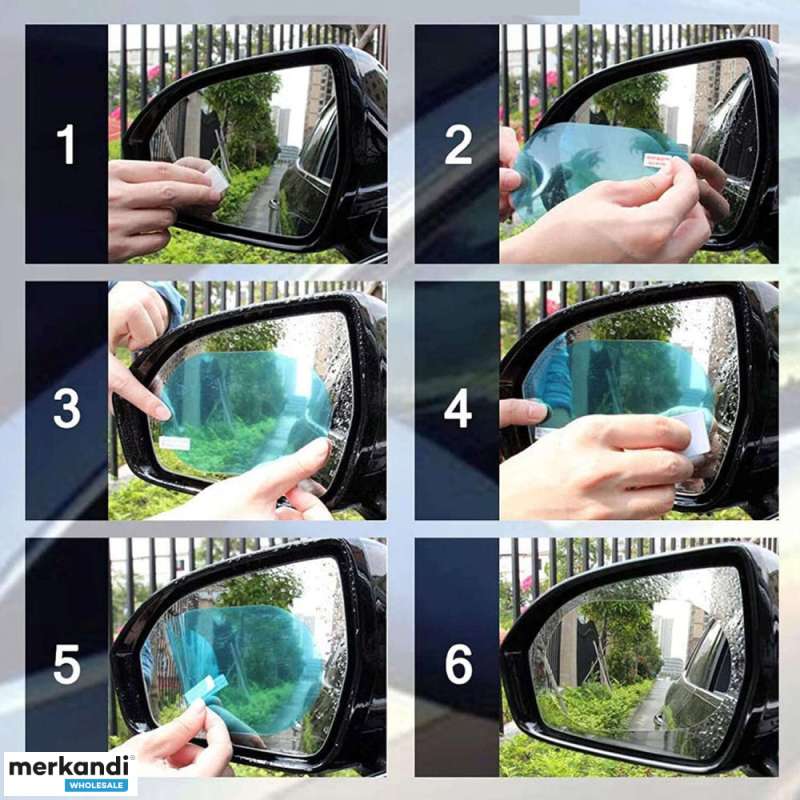 1

2

3

4

5

6

merkandi
WHOLESALE