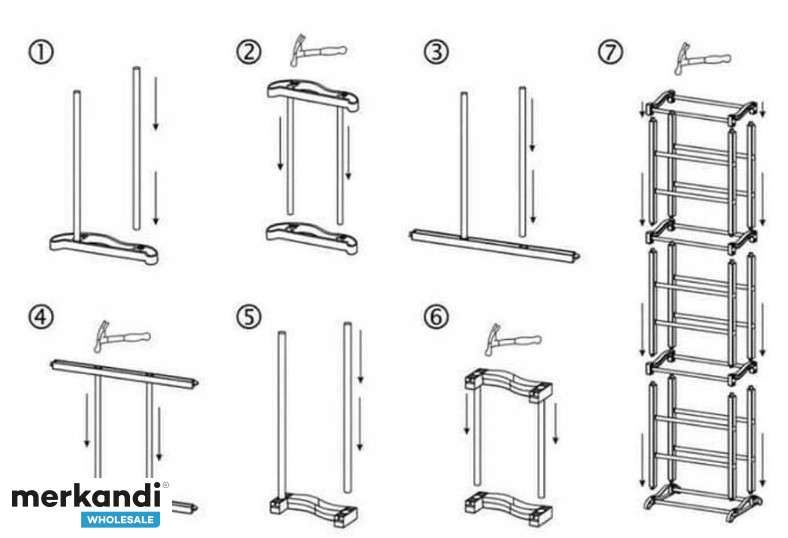 ①

②

③

⑦

④

⑤

⑥

merkandi®
WHOLESALE