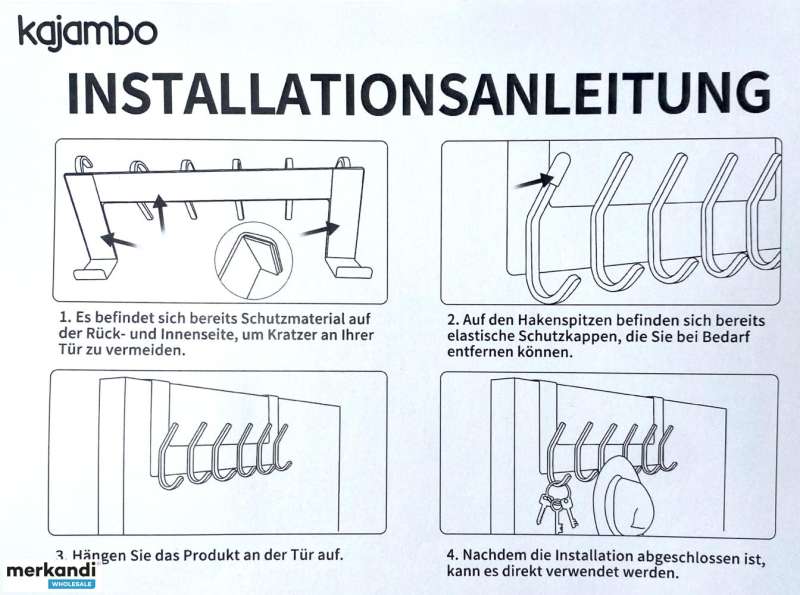 kajambo

INSTALLATIONSANLEITUNG

1. Es befindet sich bereits Schutzmaterial auf der Rück- und Innenseite, um Kratzer an Ihrer Tür zu vermeiden.

2. Auf den Hakenspitzen befinden sich bereits elastische Schutzkappen, die Sie bei Bedarf entfernen können.

3. Hängen Sie das Produkt an der Tür auf.

4. Nachdem die Installation abgeschlossen ist, kann es direkt verwendet werden.

merkandi
WHOLESALE