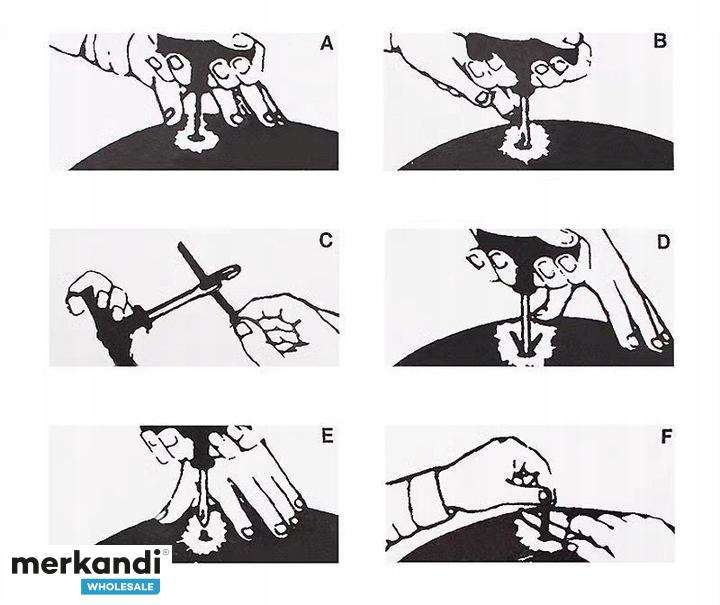 A

B

C

D

E

F

merkandi®
WHOLESALE