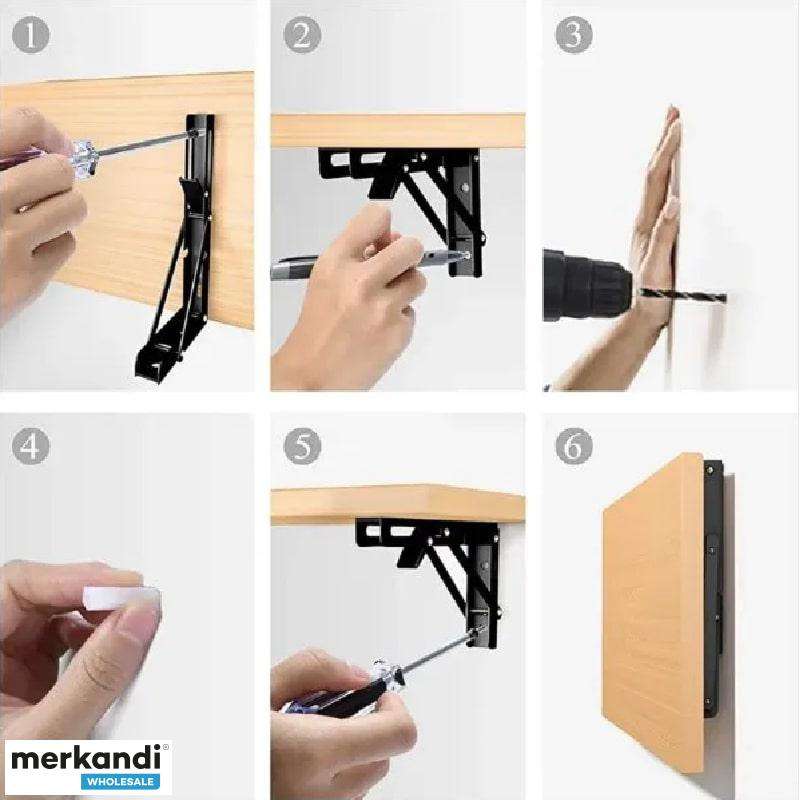 1

2

3

4

5

6

merkandi®
WHOLESALE