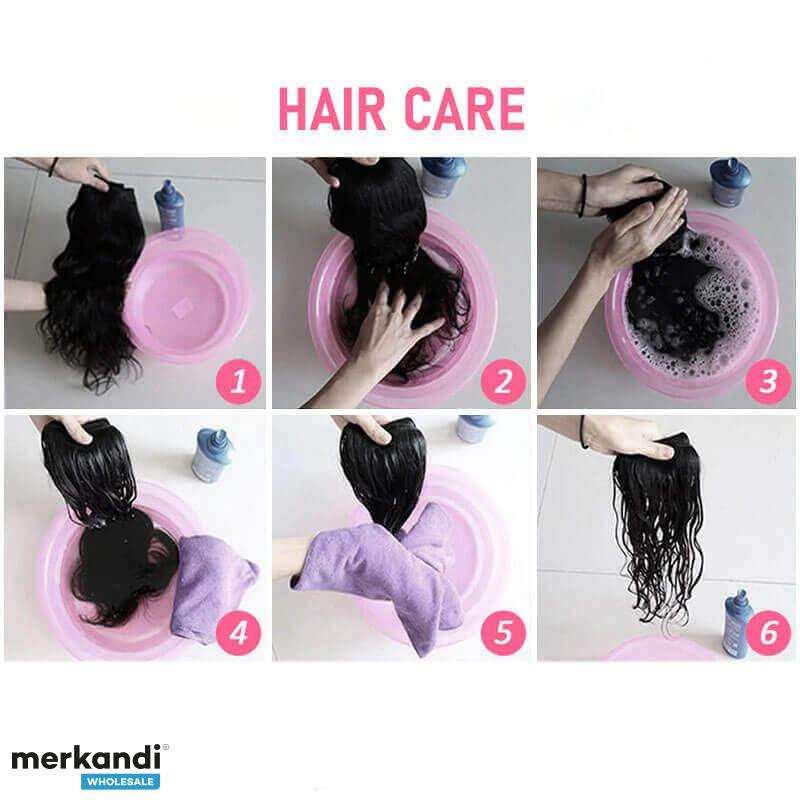 HAIR CARE

1

2

3

4

5

6

merkandi®
WHOLESALE