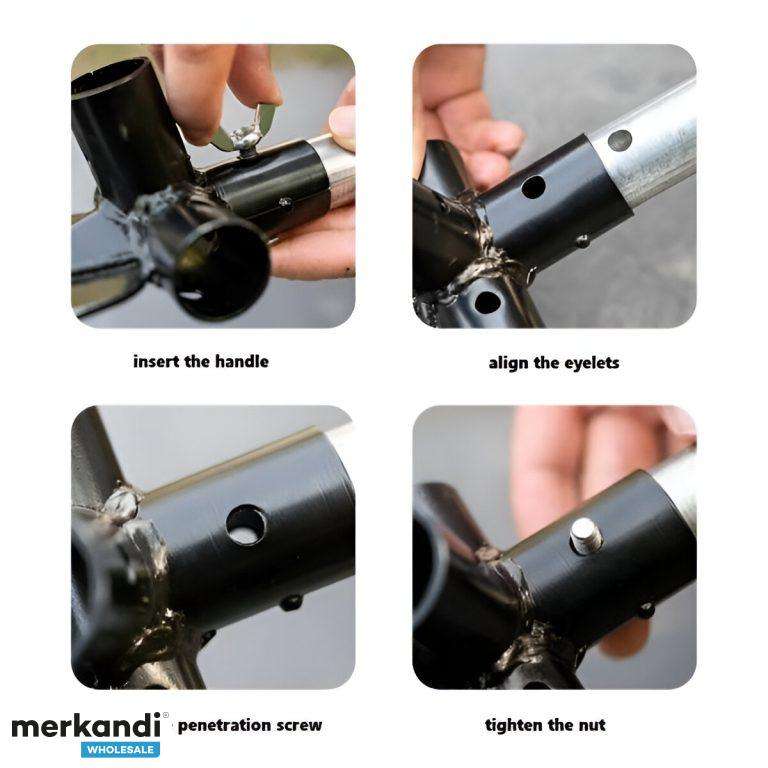 insert the handle

align the eyelets

merkandi®
WHOLESALE

penetration screw

tighten the nut