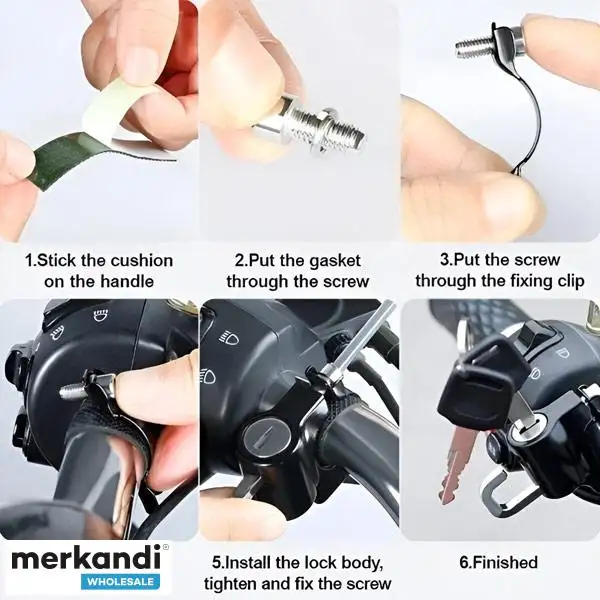 1.Stick the cushion on the handle

2.Put the gasket through the screw

3.Put the screw through the fixing clip

merkandi®
WHOLESALE

5.Install the lock body, tighten and fix the screw

6.Finished