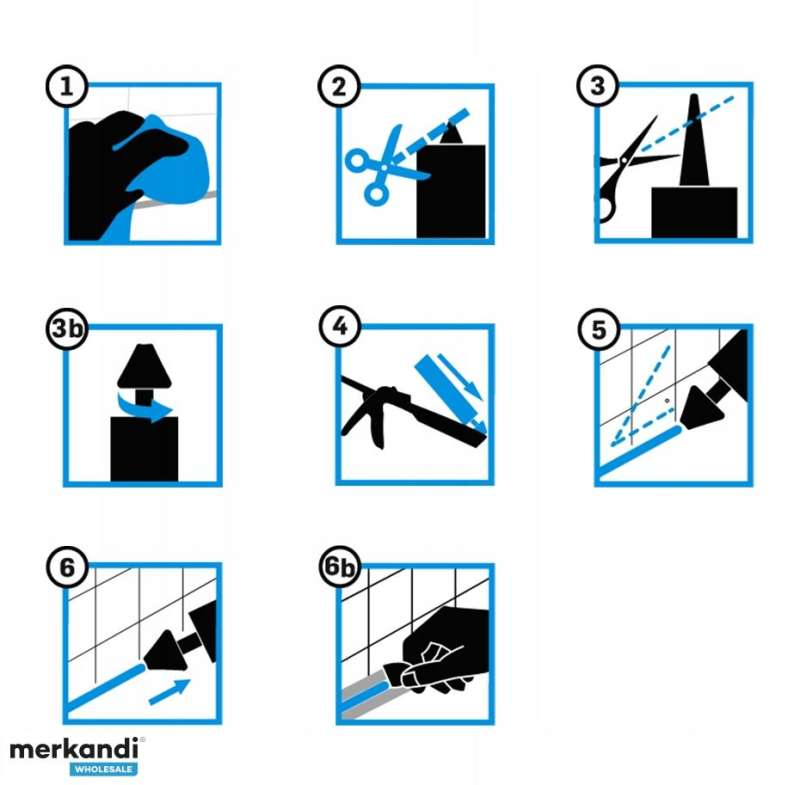 1

2

3

3b

4

5

6

6b

merkandi®
WHOLESALE