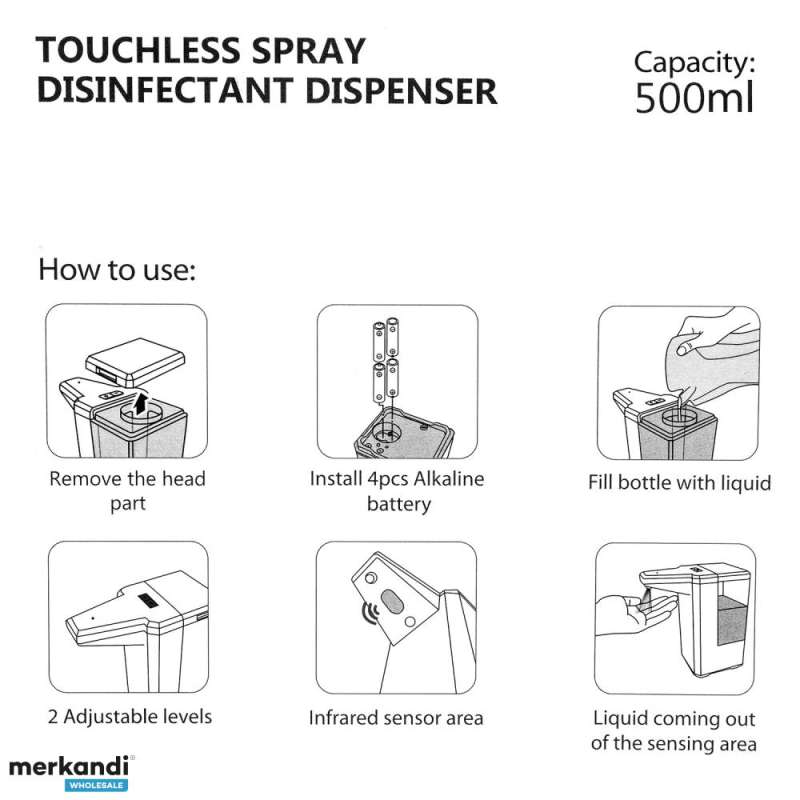 TOUCHLESS SPRAY DISINFECTANT DISPENSER

Capacity: 500ml

How to use:

Remove the head part

Install 4pcs Alkaline battery

Fill bottle with liquid

2 Adjustable levels

Infrared sensor area

Liquid coming out of the sensing area

merkandi WHOLESALE