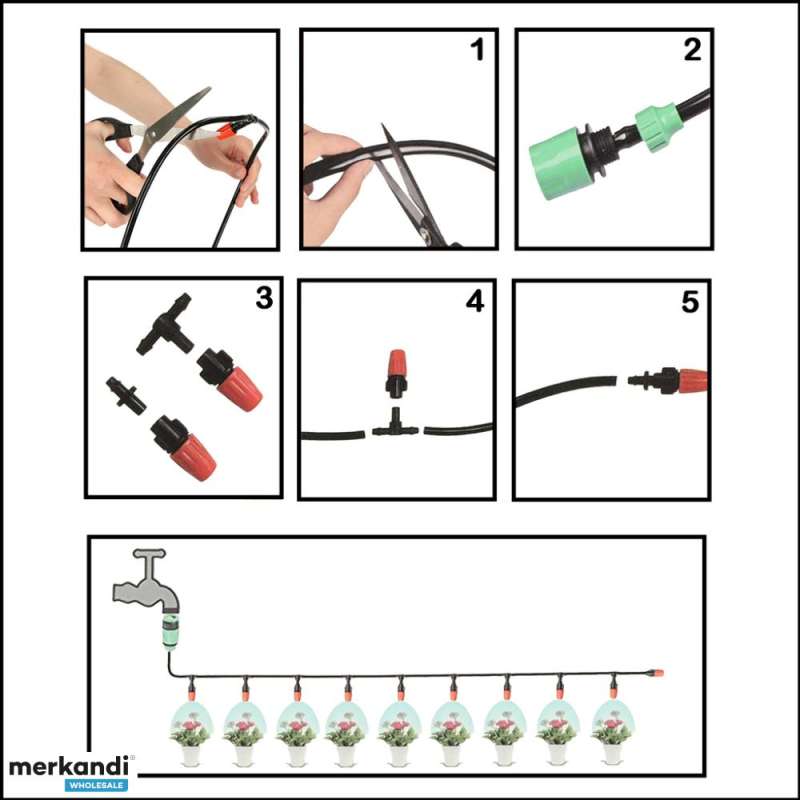 1

2

3

4

5

merkandi
WHOLESALE