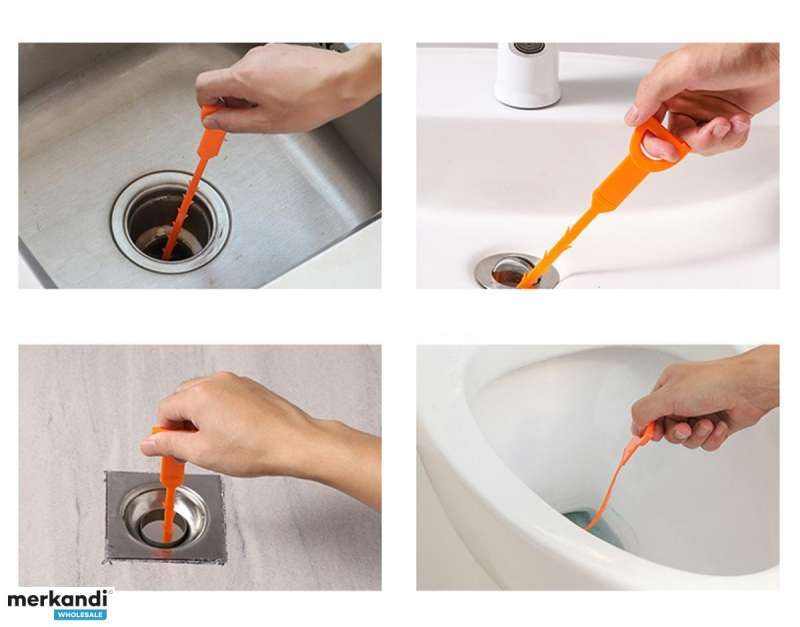 merkandi
WHOLESALE