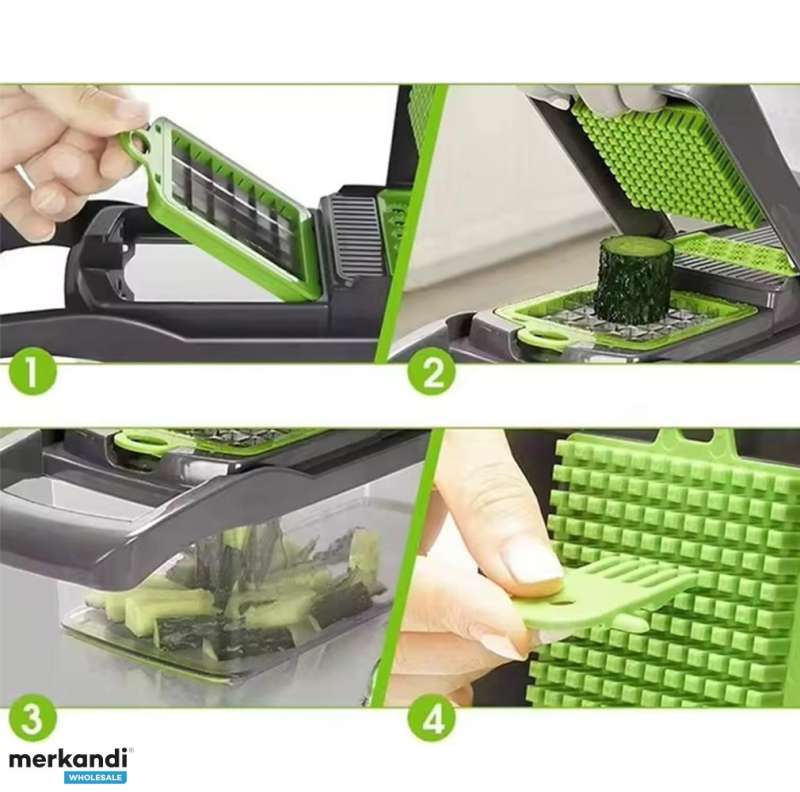 1
2
3
4
merkandi
WHOLESALE