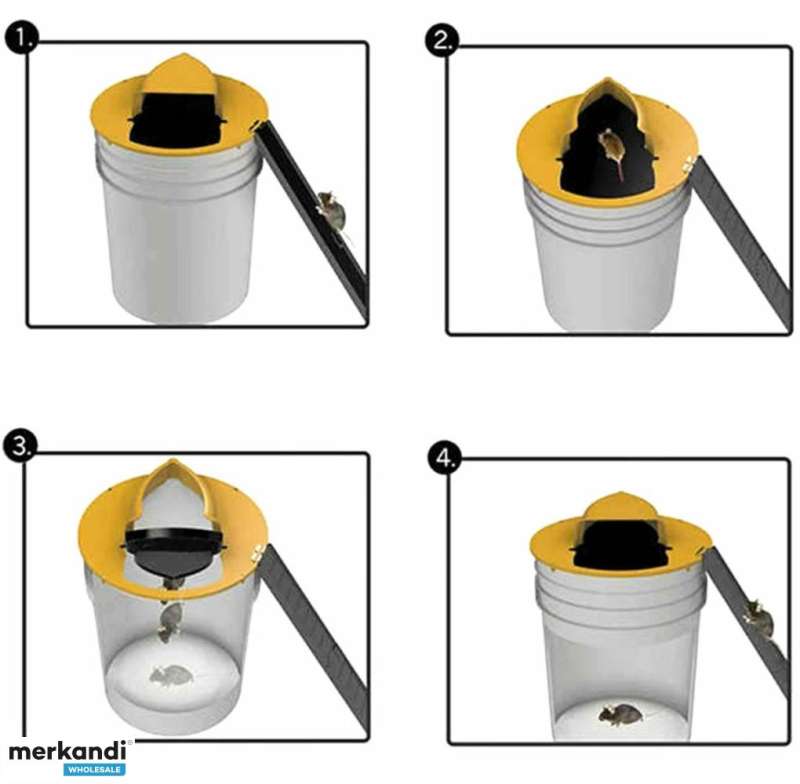 1.

2.

3.

4.

merkandi
WHOLESALE