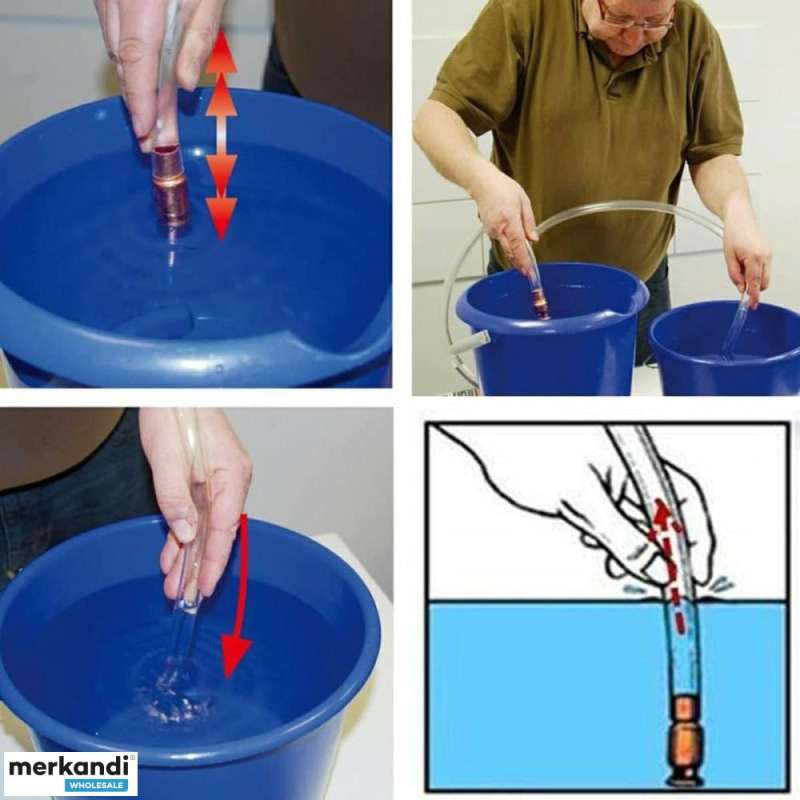 merkandi
WHOLESALE